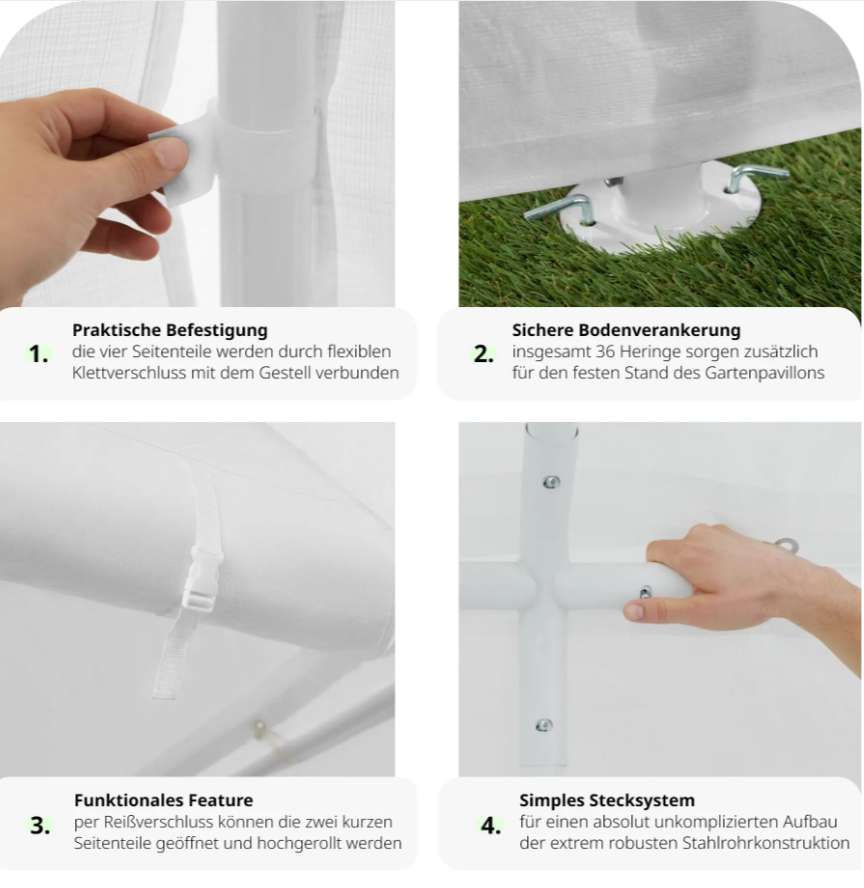 1. Praktische Befestigung
die vier Seitenteile werden durch flexiblen Klettverschluss mit dem Gestell verbunden

2. Sichere Bodenverankerung
insgesamt 36 Heringe sorgen zusätzlich für den festen Stand des Gartenpavillons

3. Funktionales Feature
per Reißverschluss können die zwei kurzen Seitenteile geöffnet und hochgerollt werden

4. Simples Stecksystem
für einen absolut unkomplizierten Aufbau der extrem robusten Stahlrohrkonstruktion